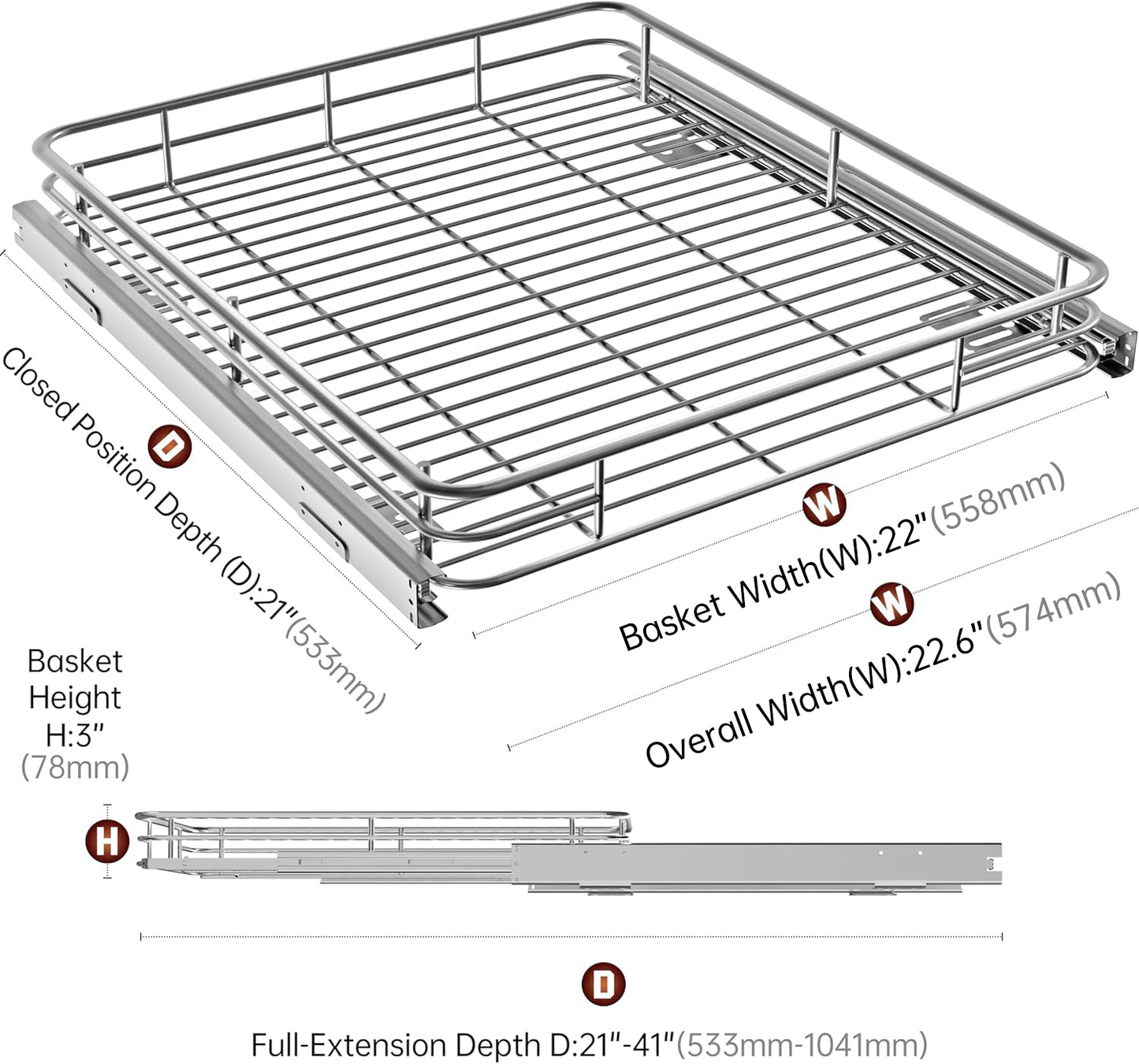 D

Closed Position Depth (D):21"(533mm)

W

Basket Width(W):22"(558mm)

W

Overall Width(W):22.6"(574mm)

Basket Height H:3" (78mm)

H

D

Full-Extension Depth D:21"-41"(533mm-1041mm)