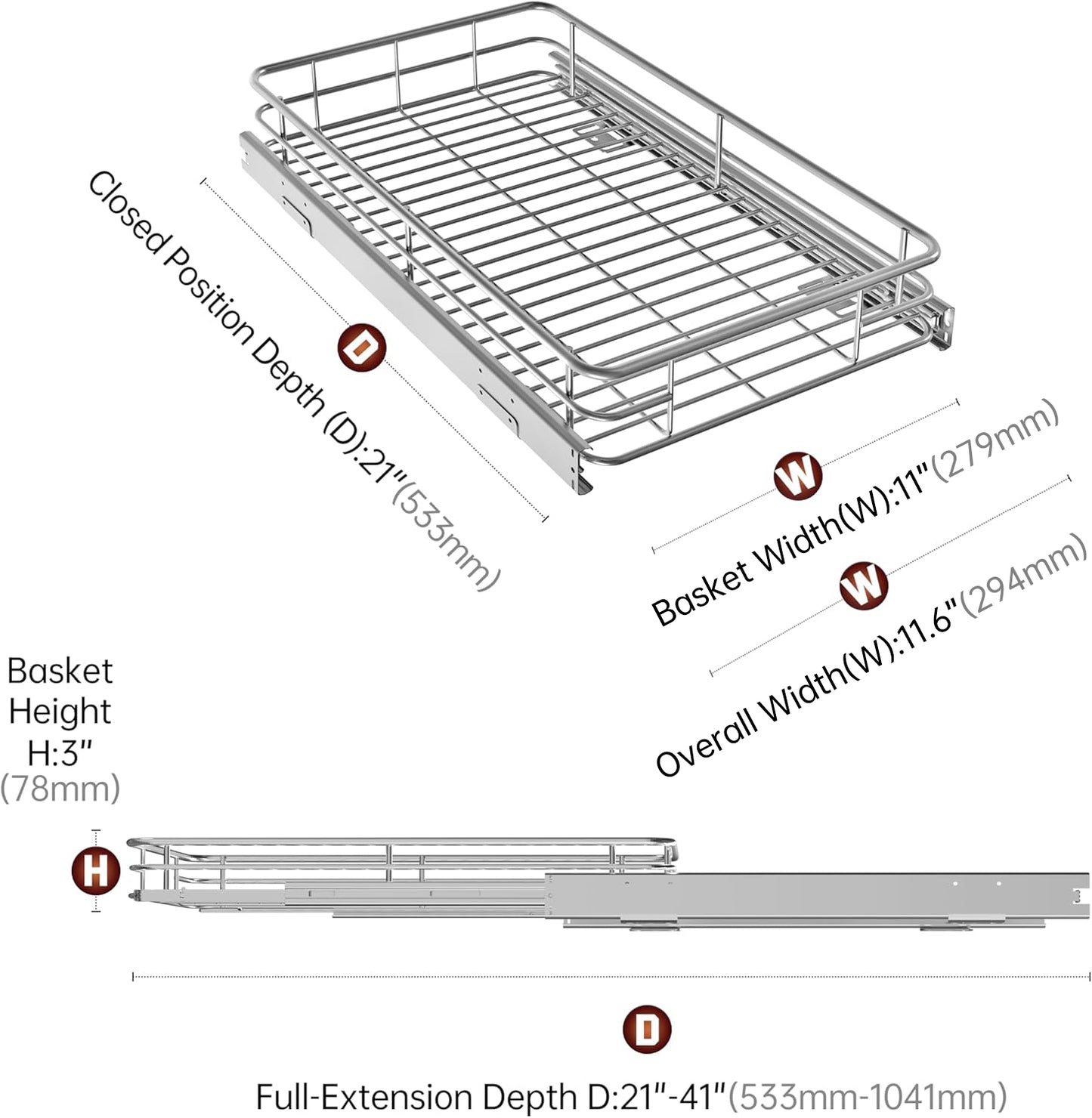 Closed Position Depth (D):21"(533mm)

D

W

Basket Width(W):11"(279mm)

W

Overall Width(W):11.6"(294mm)

Basket Height H:3" (78mm)

H

D

Full-Extension Depth D:21"-41"(533mm-1041mm)