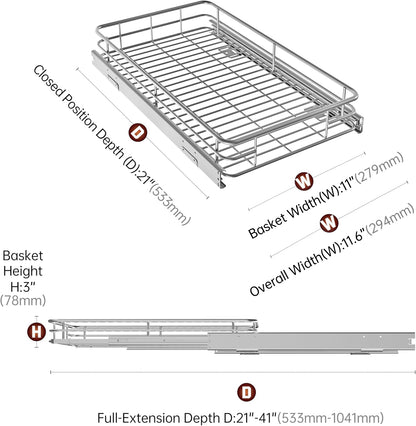 Closed Position Depth (D):21"(533mm)

D

W

Basket Width(W):11"(279mm)

W

Overall Width(W):11.6"(294mm)

Basket Height H:3" (78mm)

H

D

Full-Extension Depth D:21"-41"(533mm-1041mm)