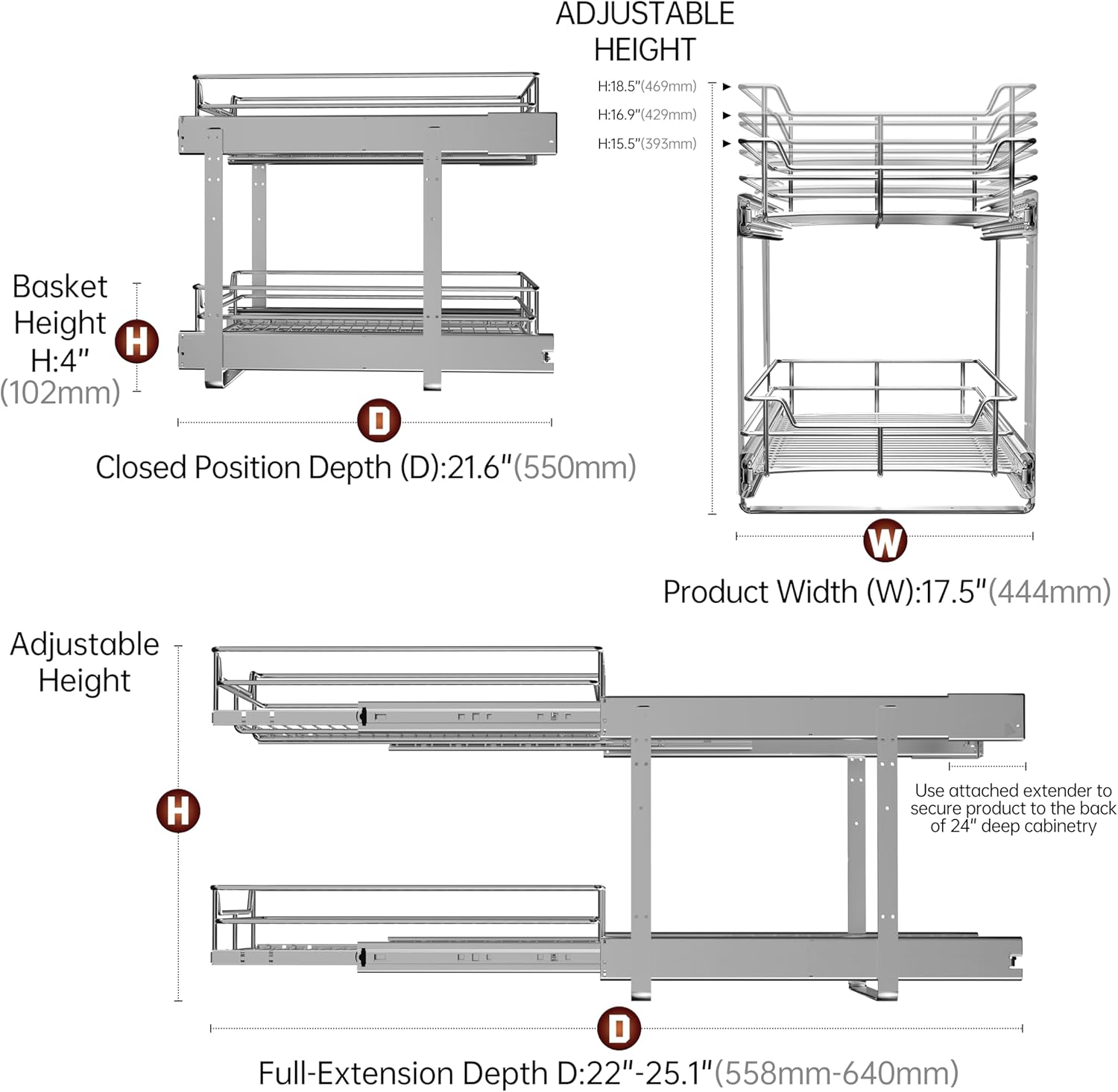 ADJUSTABLE HEIGHT

H:18.5"(469mm)
H:16.9"(429mm)
H:15.5"(393mm)

Basket Height H:4" (102mm)

H

D

Closed Position Depth (D):21.6"(550mm)

W

Product Width (W):17.5"(444mm)

Adjustable Height

H

Use attached extender to secure product to the back of 24" deep cabinetry

D

Full-Extension Depth D:22"-25.1"(558mm-640mm)