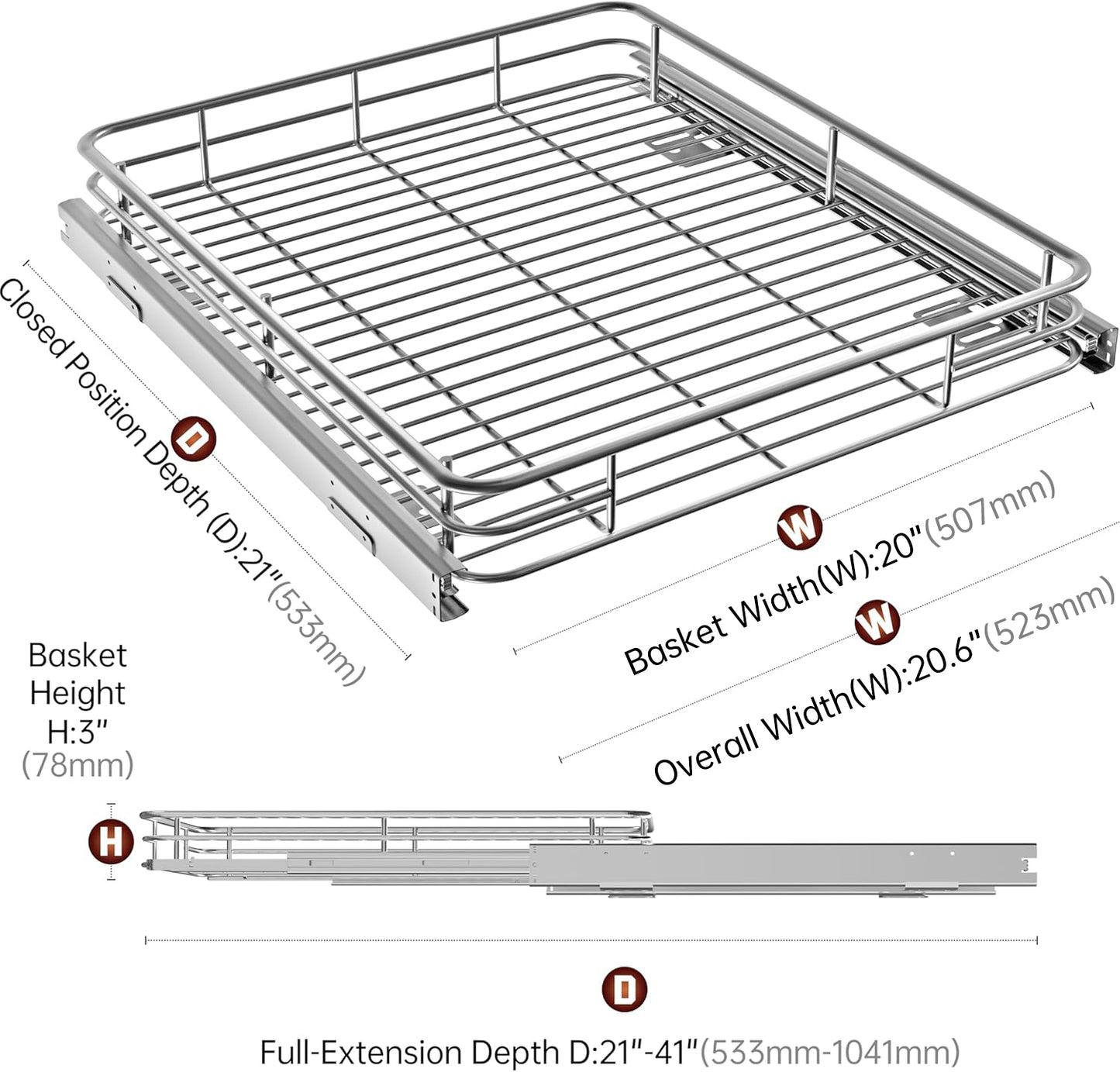 D
Closed Position Depth (D):21"(533mm)

W
Basket Width(W):20"(507mm)

W
Overall Width(W):20.6"(523mm)

Basket Height H:3" (78mm)

H

D
Full-Extension Depth D:21"-41"(533mm-1041mm)