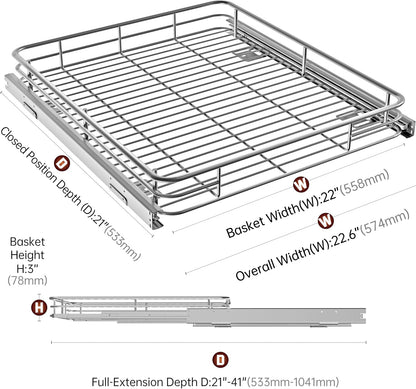 D

Closed Position Depth (D):21"(533mm)

W

Basket Width(W):22"(558mm)

W

Overall Width(W):22.6"(574mm)

Basket Height H:3" (78mm)

H

D

Full-Extension Depth D:21"-41"(533mm-1041mm)