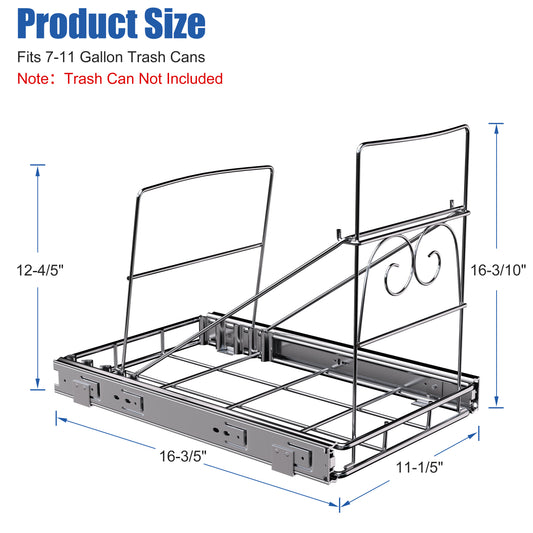 Product Size
Fits 7-11 Gallon Trash Cans
Note：Trash Can Not Included

12-4/5"

16-3/10"

16-3/5"

11-1/5"